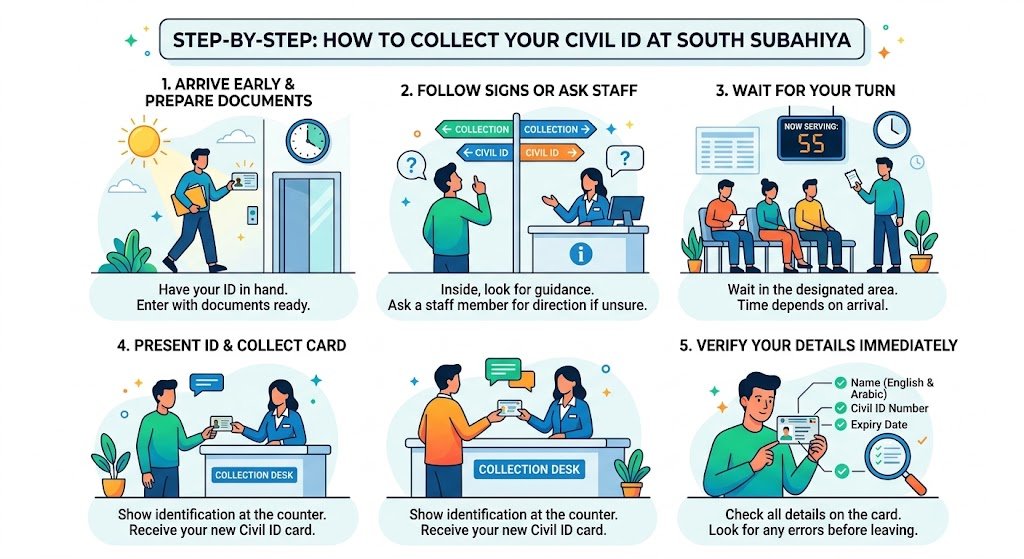 STEP-BY-STEP: HOW TO COLLECT YOUR CIVIL ID AT SOUTH SUBAHIYA

1. ARRIVE EARLY & PREPARE DOCUMENTS

Have your ID in hand.
Enter with documents ready.

2. FOLLOW SIGNS OR ASK STAFF

COLLECTION
COLLECTION
CIVIL ID
CIVIL ID

Inside, look for guidance.
Ask a staff member for direction if unsure.

3. WAIT FOR YOUR TURN

NOW SERVING:
55

Wait in the designated area.
Time depends on arrival.

4. PRESENT ID & COLLECT CARD

COLLECTION DESK

Show identification at the counter.
Receive your new Civil ID card.

COLLECTION DESK

Show identification at the counter.
Receive your new Civil ID card.

5. VERIFY YOUR DETAILS IMMEDIATELY

Name (English & Arabic)
Civil ID Number
Expiry Date

Check all details on the card.
Look for any errors before leaving.